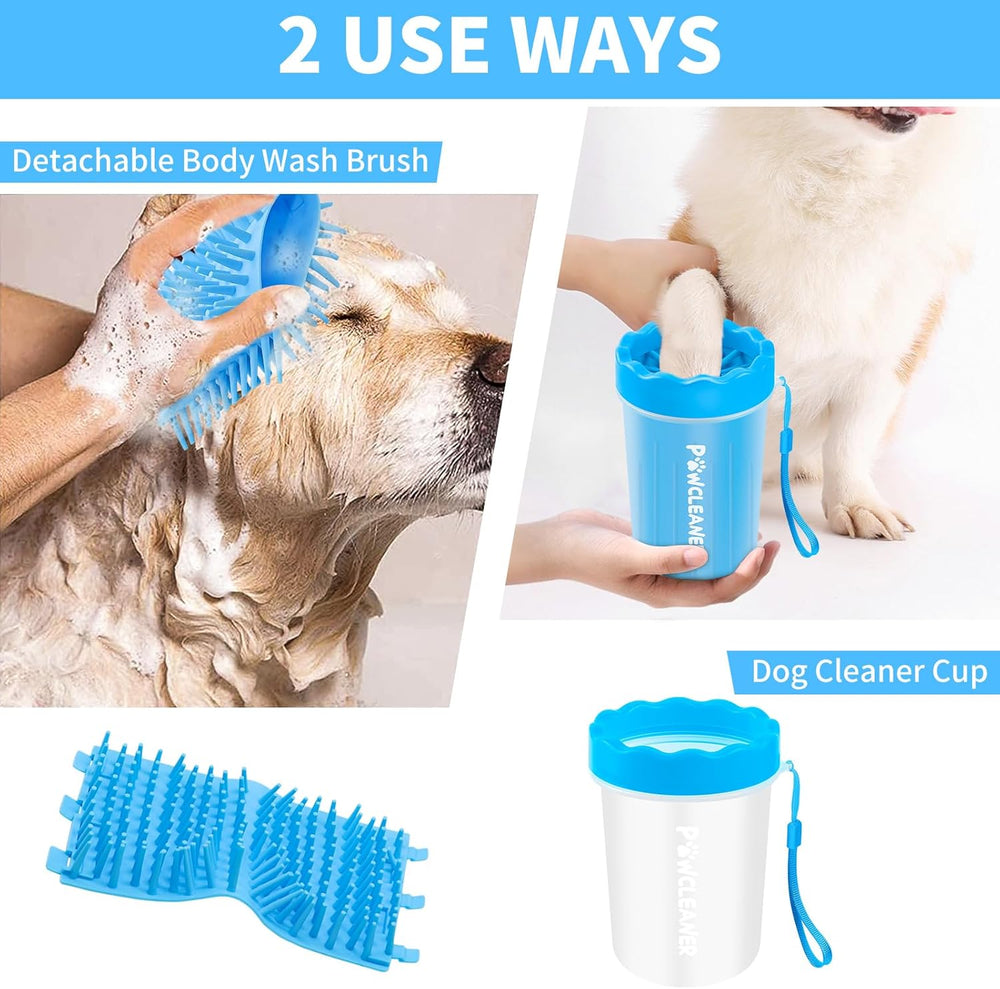 2 USE WAYS

Detachable Body Wash Brush

PAWCLEANER

Dog Cleaner Cup

PAWCLEANER